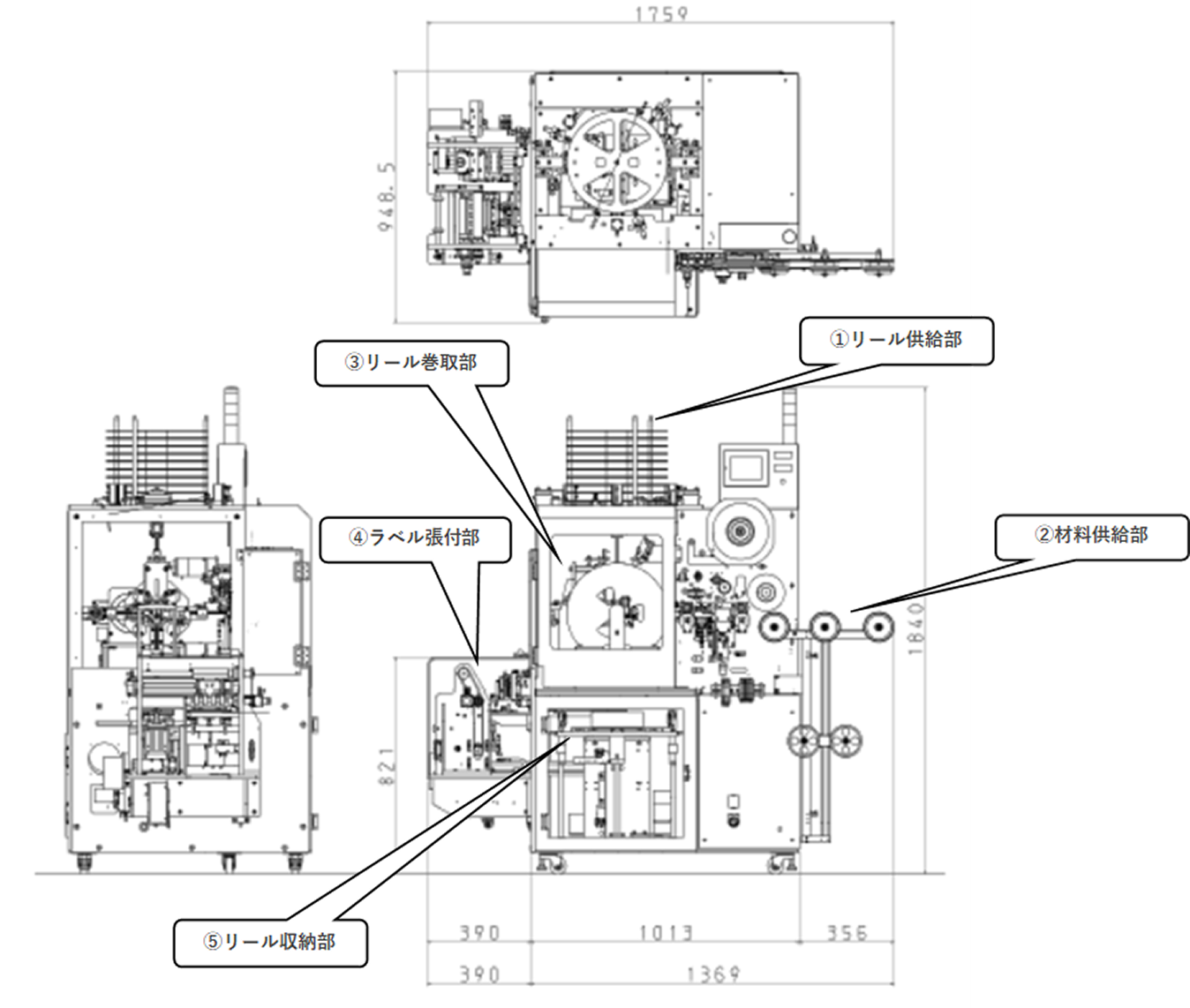 1759

948.5

①リール供給部

③リール巻取部

④ラベル張付部

②材料供給部

1840

821

⑤リール収納部

390 1013 356

390 1369